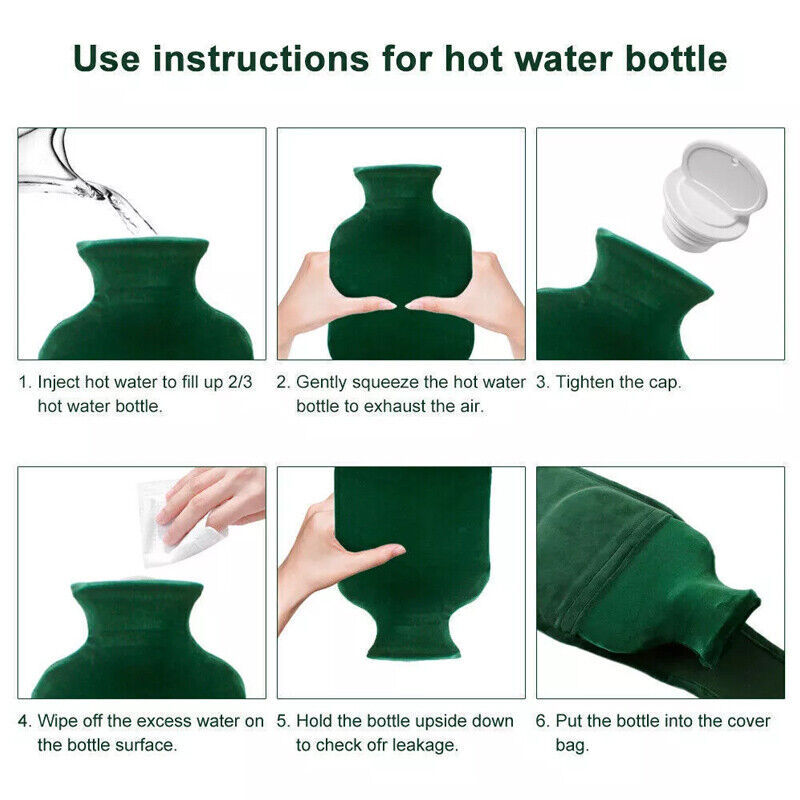 Use instructions for hot water bottle

1. Inject hot water to fill up 2/3 hot water bottle.

2. Gently squeeze the hot water bottle to exhaust the air.

3. Tighten the cap.

4. Wipe off the excess water on the bottle surface.

5. Hold the bottle upside down to check ofr leakage.

6. Put the bottle into the cover bag.